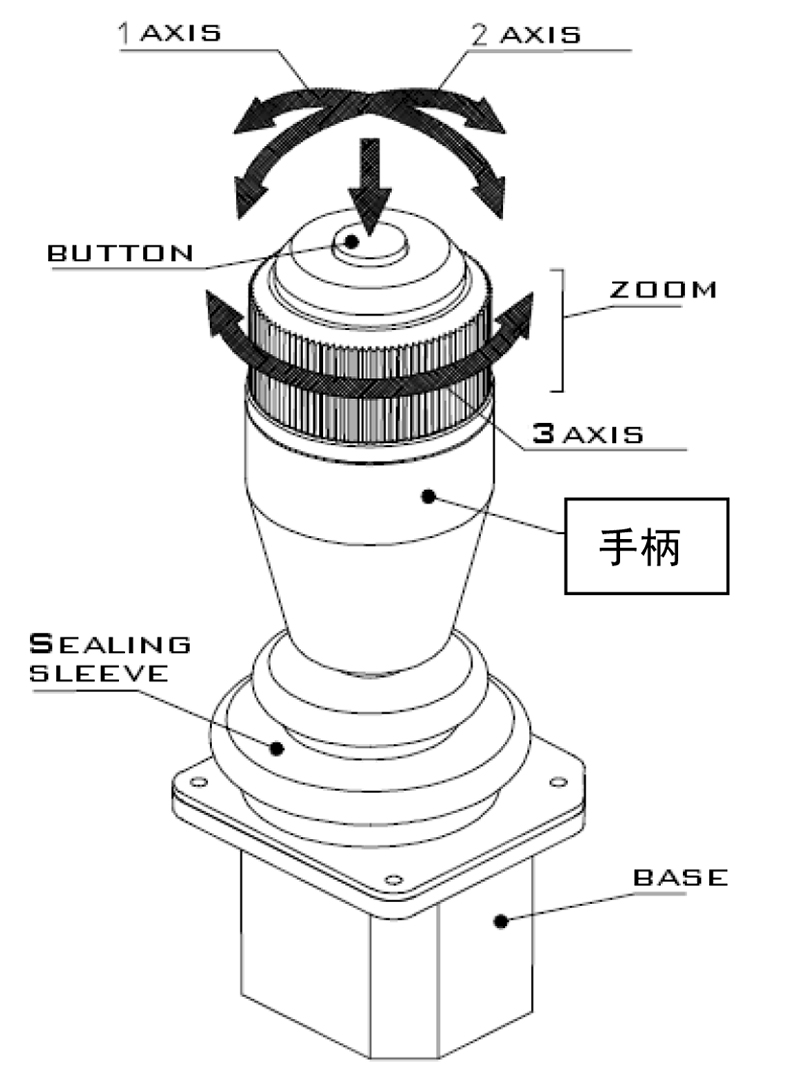 1 AXIS
2 AXIS
BUTTON
ZOOM
3 AXIS
手柄
SEALING SLEEVE
BASE